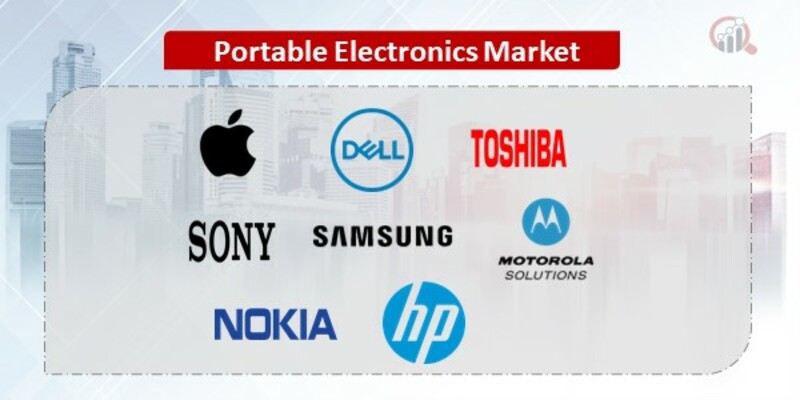 Portable Electronics Market

DELL

TOSHIBA

SONY

SAMSUNG

MOTOROLA SOLUTIONS

NOKIA

hp