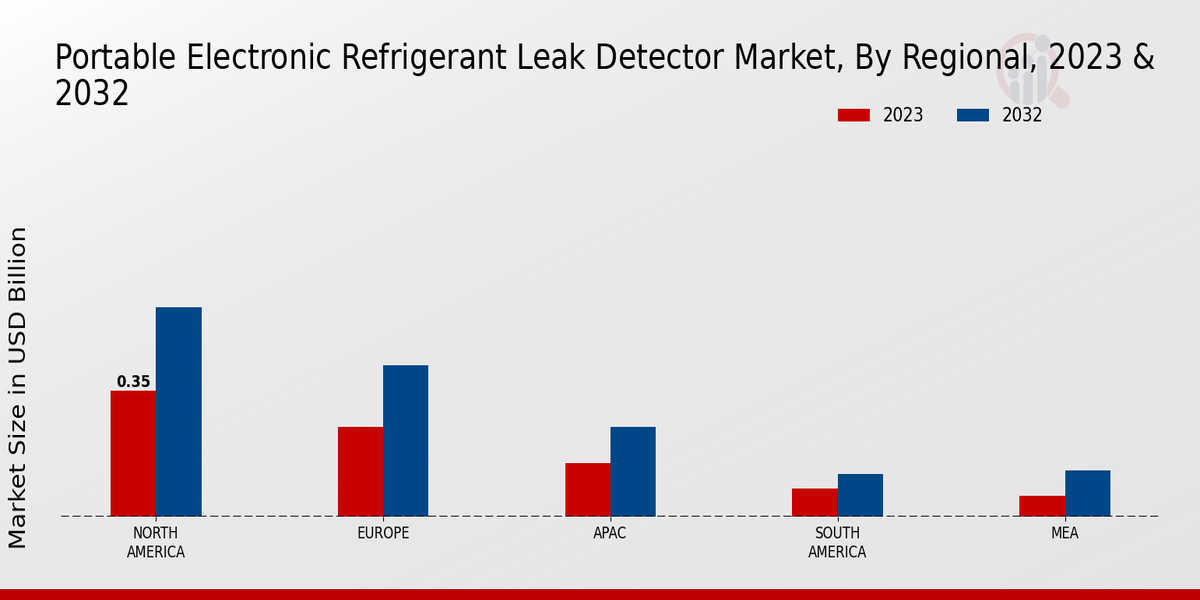 Portable Electronic Refrigerant Leak Detector Market, By Regional, 2023 & 2032

2023
2032

Market Size in USD Billion

0.35

NORTH AMERICA
EUROPE
APAC
SOUTH AMERICA
MEA