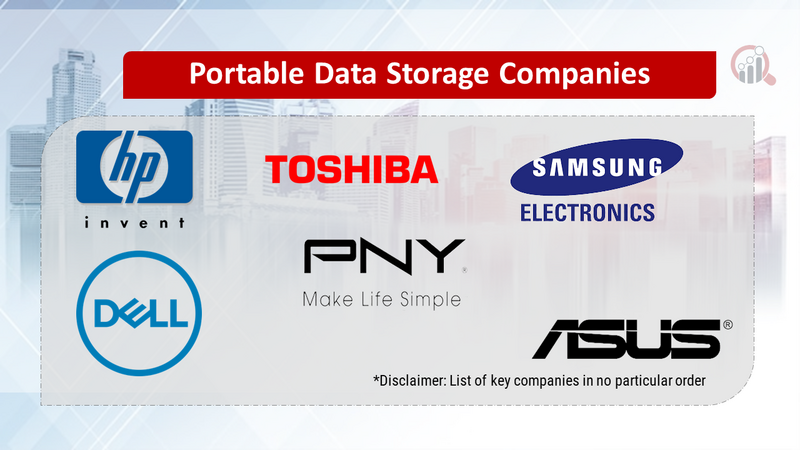 Portable Data Storage Companies

hp

invent

TOSHIBA

SAMSUNG

ELECTRONICS

DELL

PNY

Make Life Simple

ASUS

*Disclaimer: List of key companies in no particular order