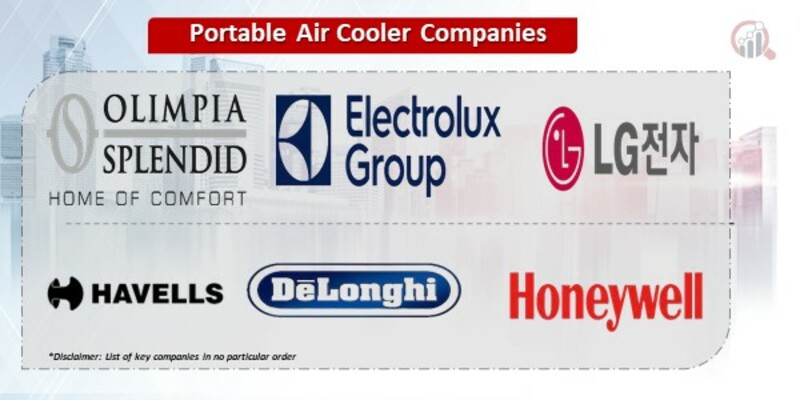 Portable Air Cooler Companies

OLIMPIA SPLENDID
HOME OF COMFORT

Electrolux Group

LG전자

HAVELLS

DēLonghi

Honeywell

*Disclaimer: List of key companies in no particular order