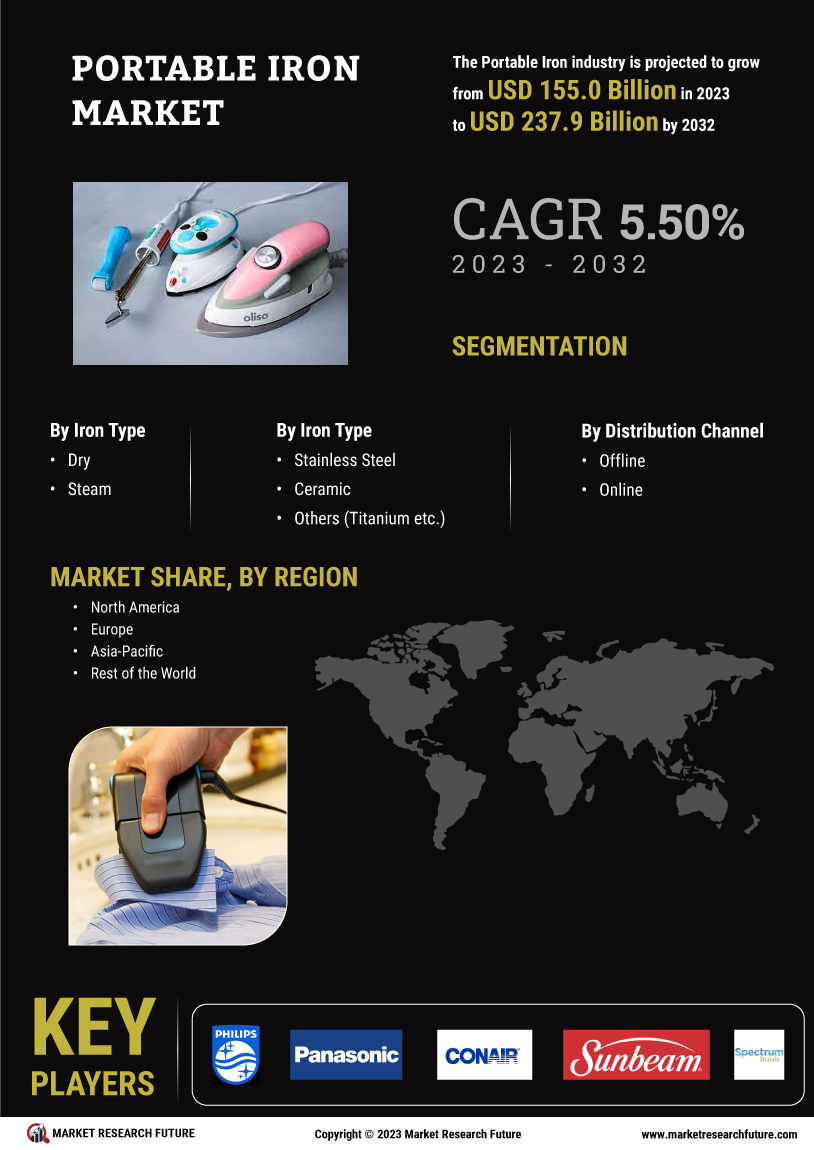 PORTABLE IRON MARKET

The Portable Iron industry is projected to grow from USD 155.0 Billion in 2023 to USD 237.9 Billion by 2032

oliso

CAGR 5.50%
2023 - 2032

SEGMENTATION

By Iron Type
• Dry
• Steam

By Iron Type
• Stainless Steel
• Ceramic
• Others (Titanium etc.)

By Distribution Channel
• Offline
• Online

MARKET SHARE, BY REGION
• North America
• Europe
• Asia-Pacific
• Rest of the World

KEY PLAYERS

PHILIPS
Panasonic
CONAIR
Sunbeam
Spectrum Brands

MARKET RESEARCH FUTURE
Copyright © 2023 Market Research Future
www.marketresearchfuture.com