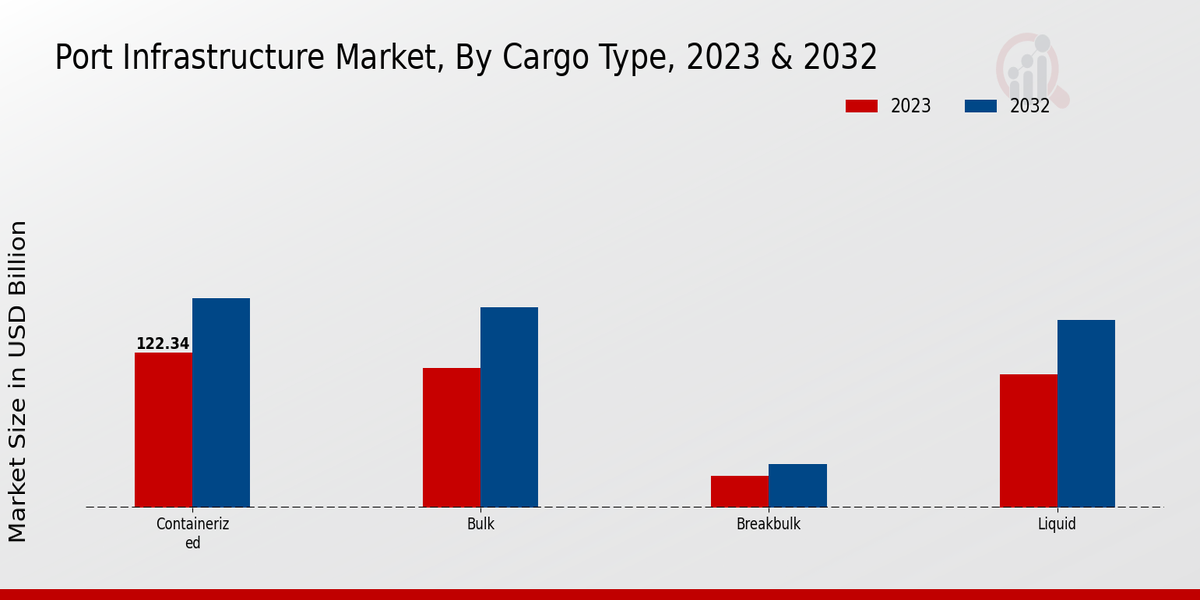 Port Infrastructure Market, By Cargo Type, 2023 & 2032

2023
2032

Market Size in USD Billion

122.34

Containerized

Bulk

Breakbulk

Liquid