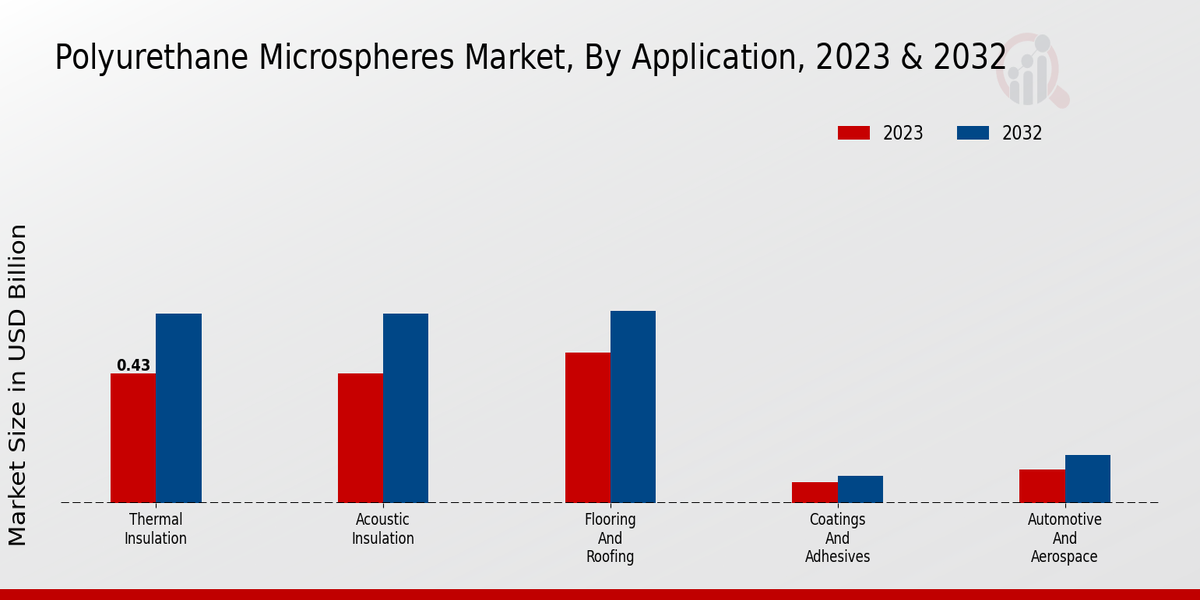 Polyurethane Microspheres Market, By Application, 2023 & 2032

2023
2032

Market Size in USD Billion

0.43

Thermal Insulation

Acoustic Insulation

Flooring And Roofing

Coatings And Adhesives

Automotive And Aerospace