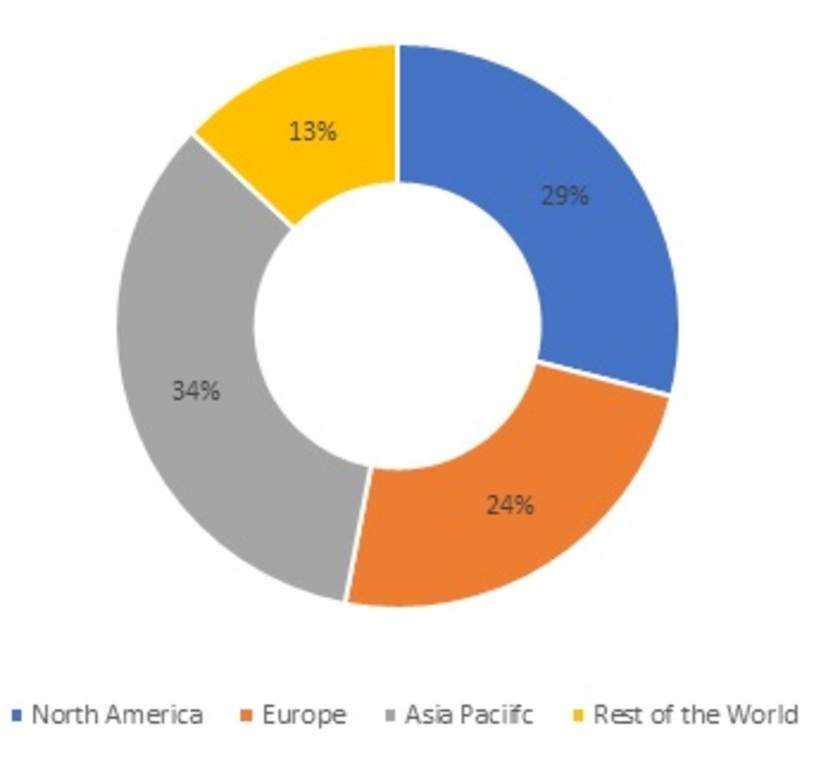 13%

29%

34%

24%

North America Europe Asia Paciifc Rest of the World