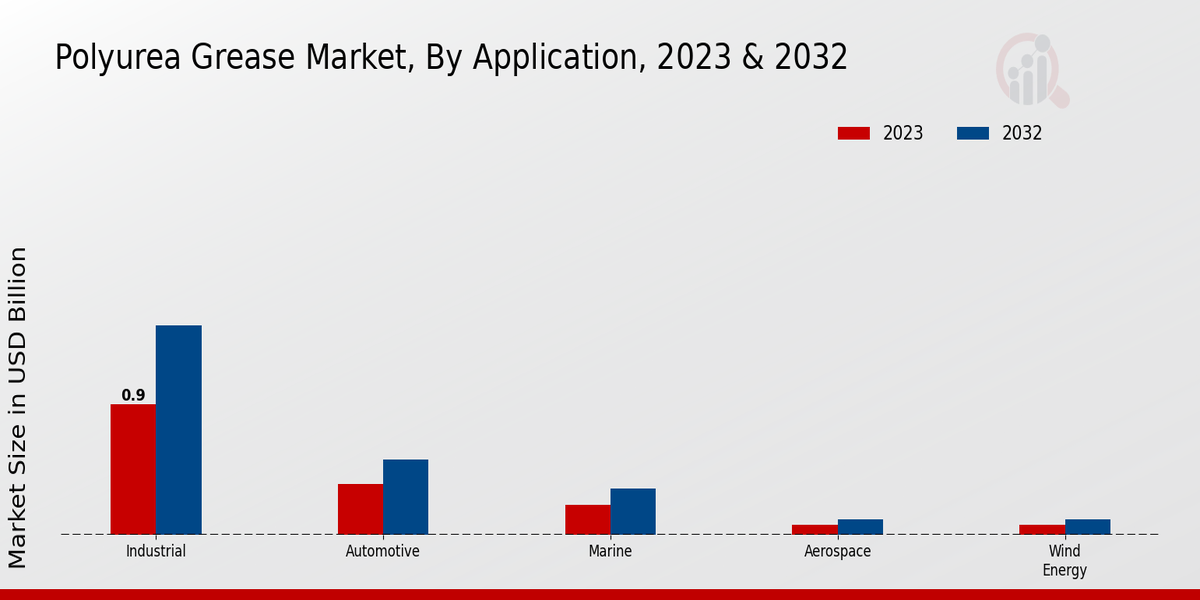 Polyurea Grease Market, By Application, 2023 & 2032

2023
2032

Market Size in USD Billion

0.9

Industrial
Automotive
Marine
Aerospace
Wind Energy