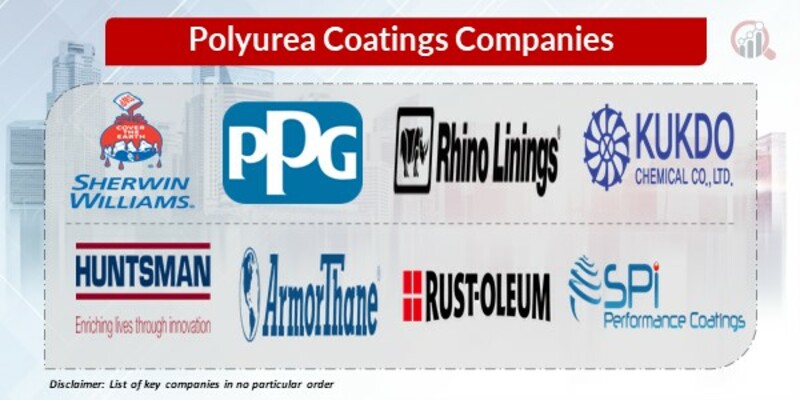 Polyurea Coatings Companies

COVER THE EARTH
SHERWIN WILLIAMS.

PPG

Rhino Linings

KUKDO CHEMICAL CO., LTD.

HUNTSMAN
Enriching lives through innovation

ArmorThane

RUST-OLEUM

SPi Performance Coatings

Disclaimer: List of key companies in no particular order