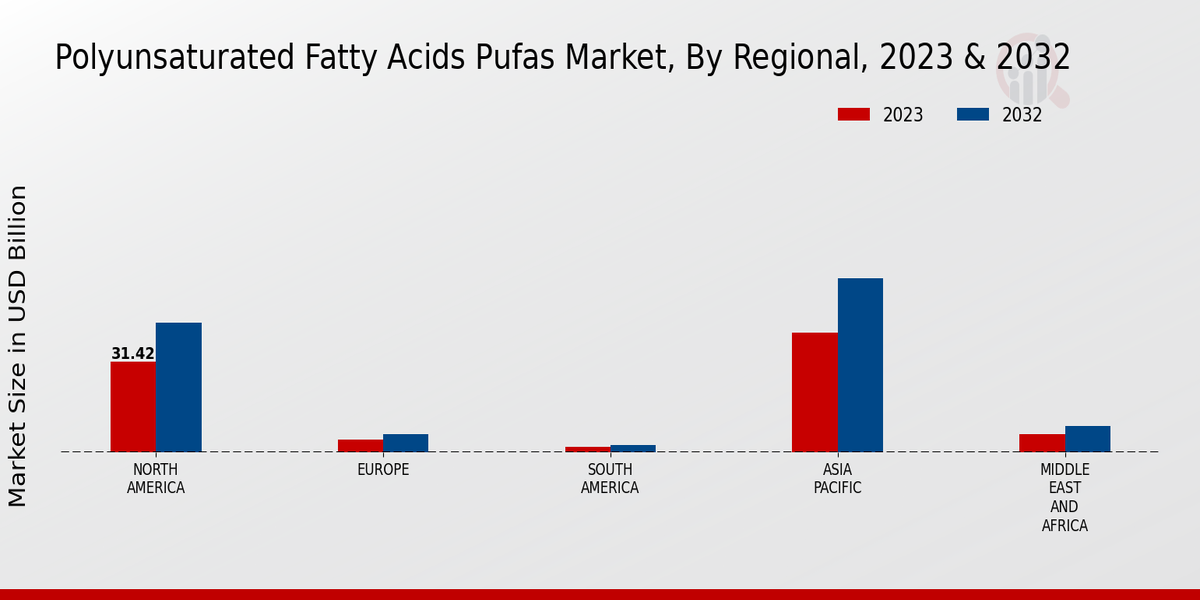 Polyunsaturated Fatty Acids Pufas Market, By Regional, 2023 & 2032

2023 2032

Market Size in USD Billion

31.42

NORTH AMERICA

EUROPE

SOUTH AMERICA

ASIA PACIFIC

MIDDLE EAST AND AFRICA