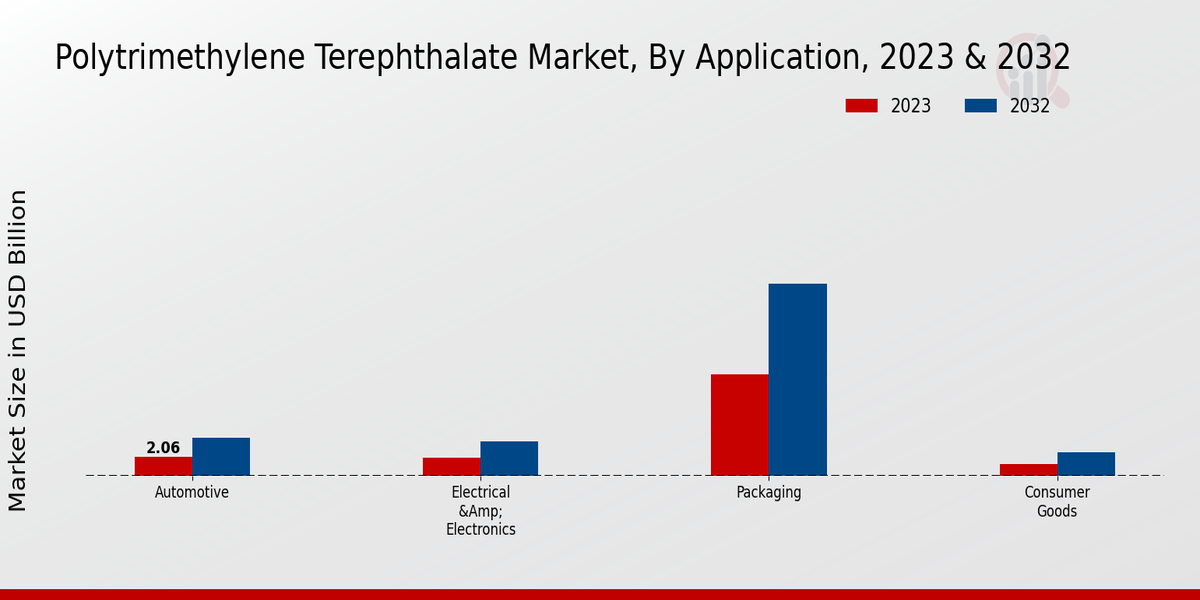 Polytrimethylene Terephthalate Market, By Application, 2023 & 2032

2023
2032

Market Size in USD Billion

2.06

Automotive
Electrical &Amp; Electronics
Packaging
Consumer Goods