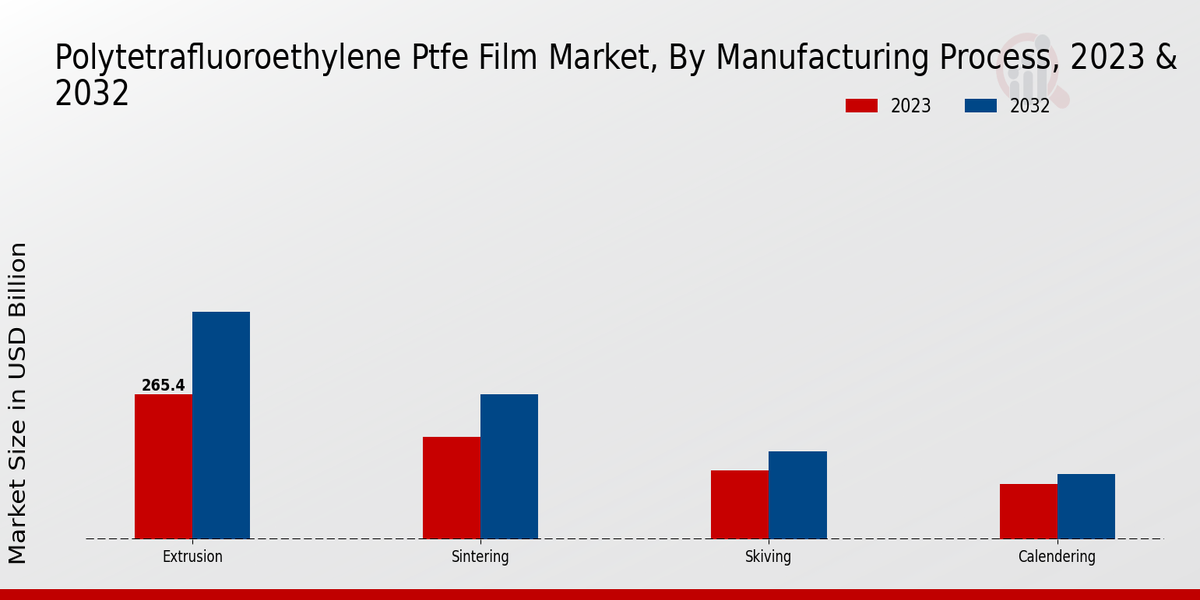 Polytetrafluoroethylene Ptfe Film Market, By Manufacturing Process, 2023 & 2032

2023
2032

Market Size in USD Billion

265.4

Extrusion
Sintering
Skiving
Calendering