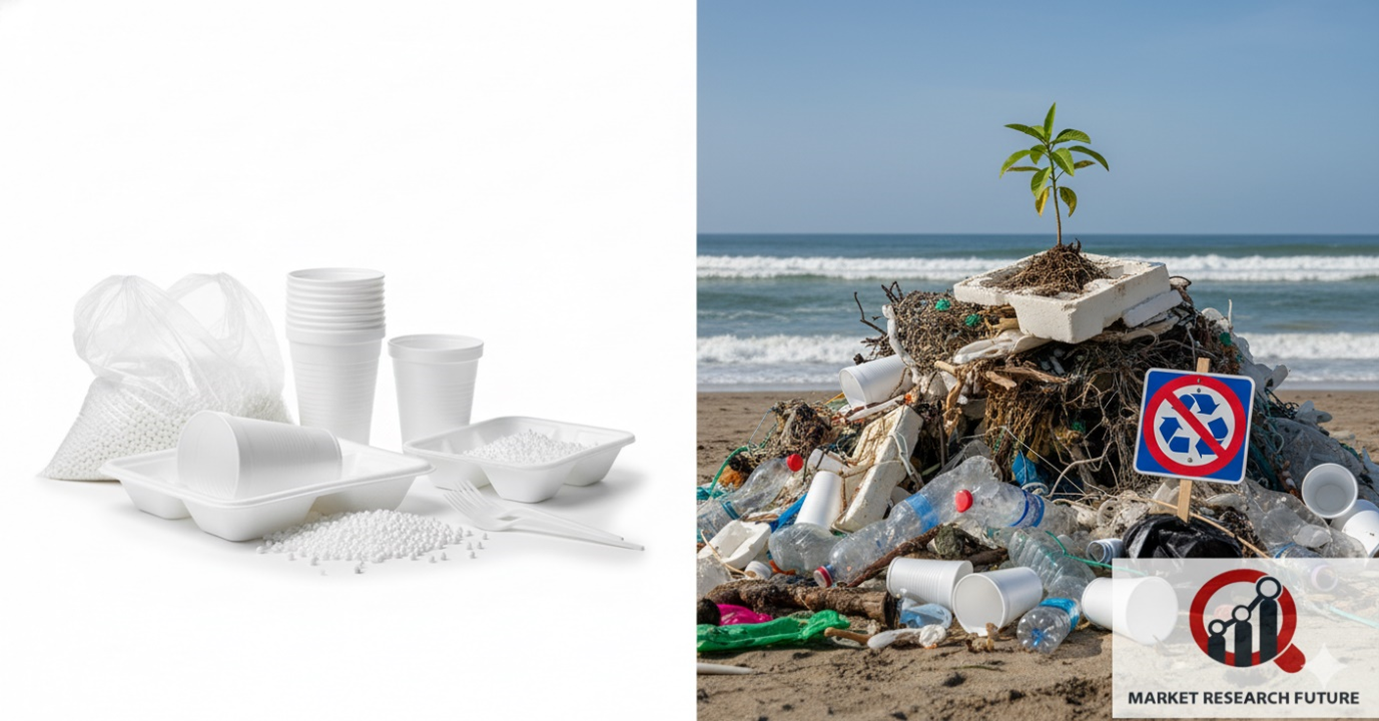 MARKET RESEARCH FUTURE