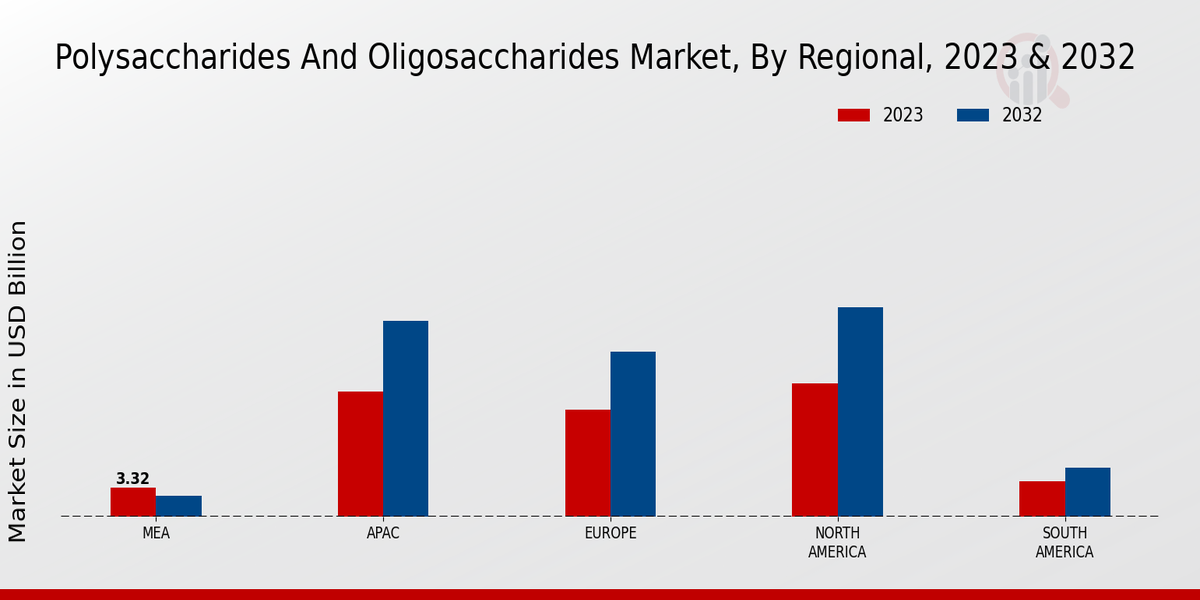 Polysaccharides And Oligosaccharides Market, By Regional, 2023 & 2032

2023
2032

Market Size in USD Billion

3.32

MEA
APAC
EUROPE
NORTH AMERICA
SOUTH AMERICA