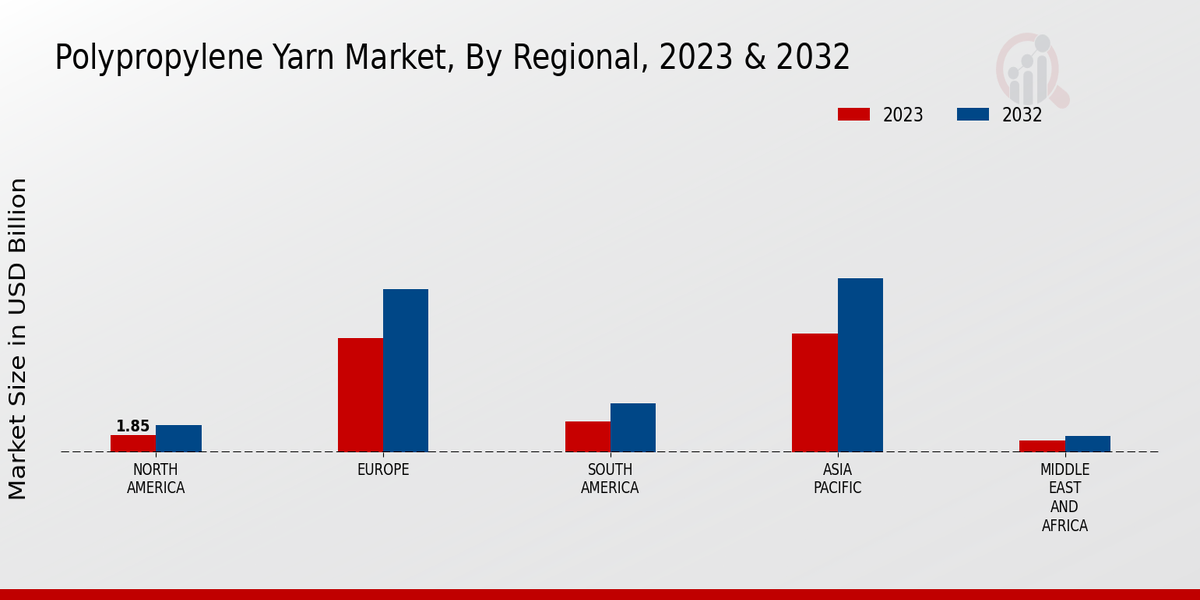 Polypropylene Yarn Market, By Regional, 2023 & 2032

2023
2032

Market Size in USD Billion

1.85

NORTH AMERICA
EUROPE
SOUTH AMERICA
ASIA PACIFIC
MIDDLE EAST AND AFRICA