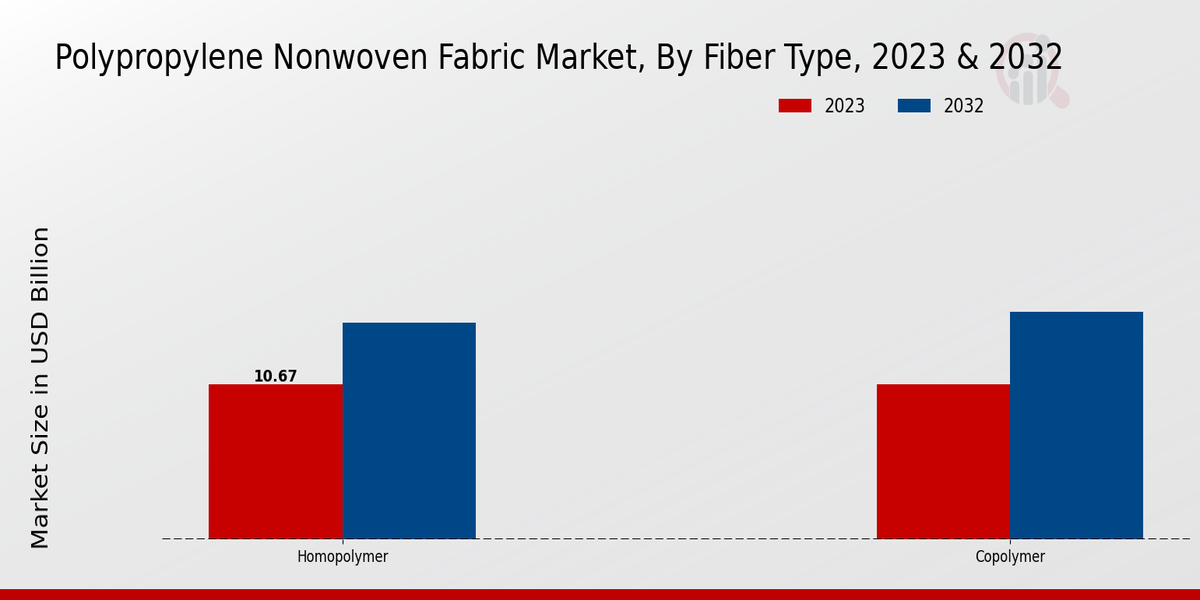 Polypropylene Nonwoven Fabric Market, By Fiber Type, 2023 & 2032

2023
2032

Market Size in USD Billion

10.67

Homopolymer

Copolymer