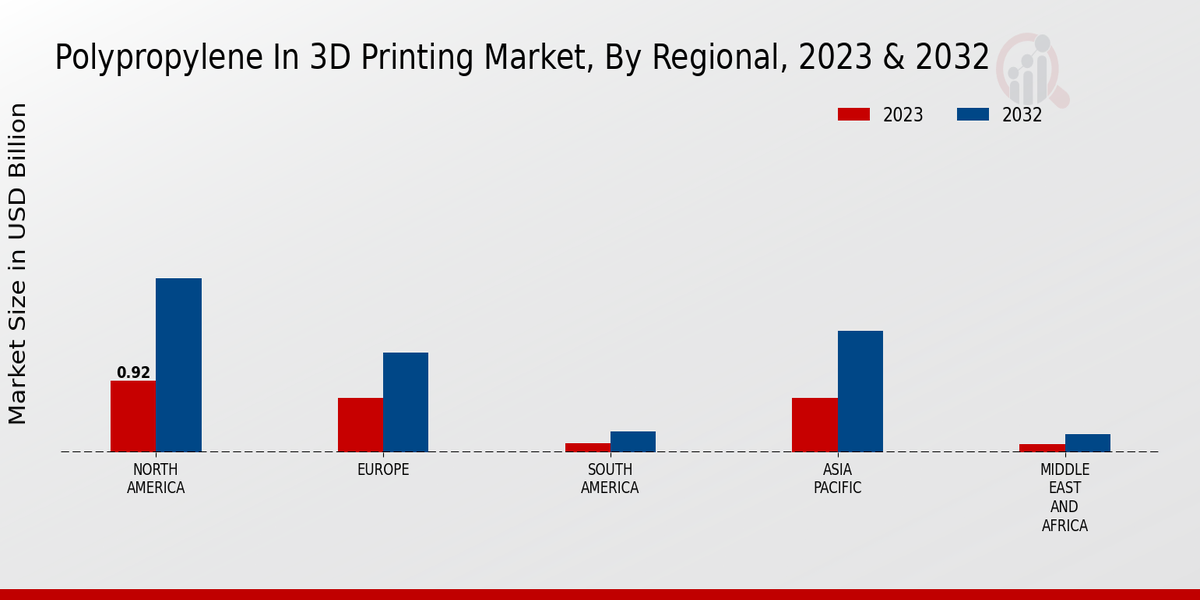 Polypropylene In 3D Printing Market, By Regional, 2023 & 2032

2023
2032

Market Size in USD Billion

0.92

NORTH AMERICA
EUROPE
SOUTH AMERICA
ASIA PACIFIC
MIDDLE EAST AND AFRICA