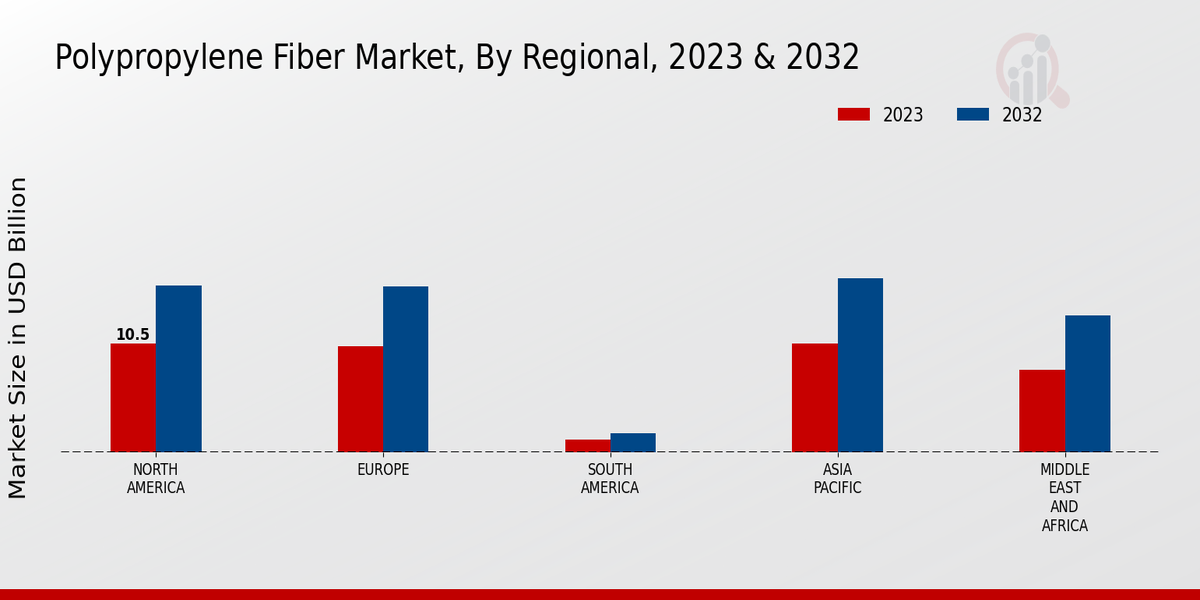 Polypropylene Fiber Market, By Regional, 2023 & 2032

2023 2032

Market Size in USD Billion

10.5

NORTH AMERICA

EUROPE

SOUTH AMERICA

ASIA PACIFIC

MIDDLE EAST AND AFRICA