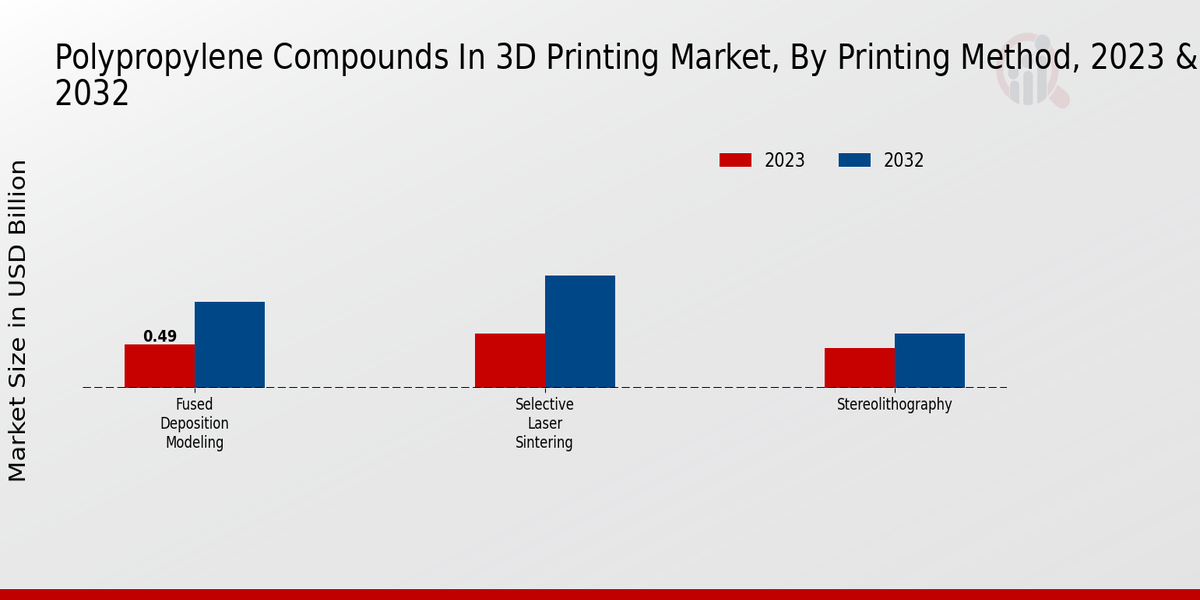 Polypropylene Compounds In 3D Printing Market, By Printing Method, 2023 & 2032

2023 2032

Market Size in USD Billion

0.49

Fused Deposition Modeling

Selective Laser Sintering

Stereolithography