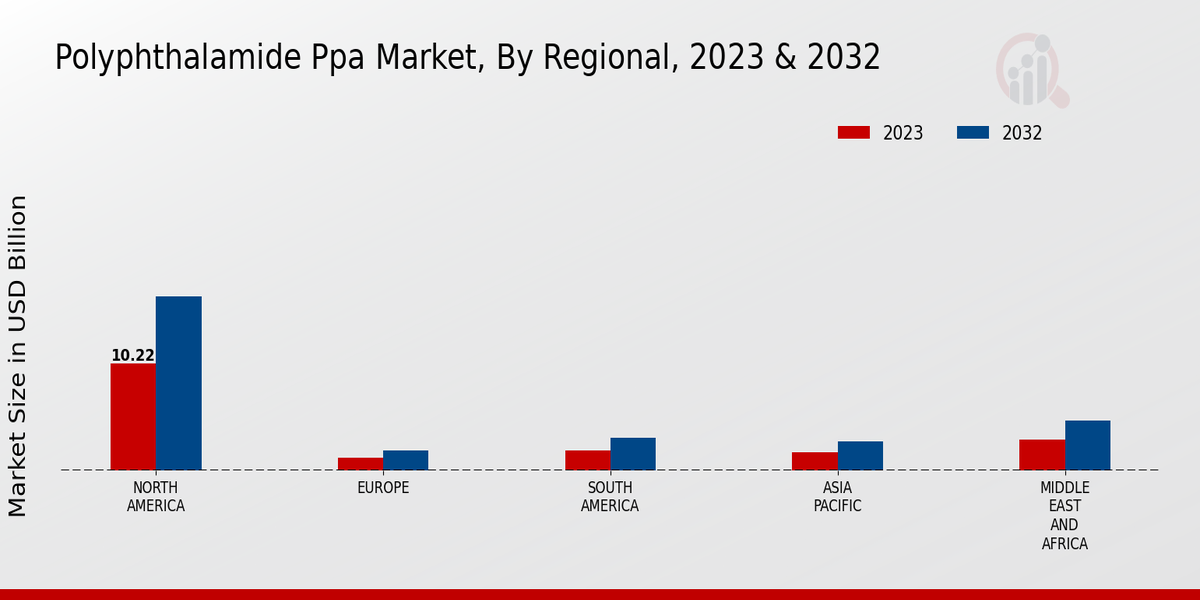 Polyphthalamide Ppa Market, By Regional, 2023 & 2032

2023
2032

Market Size in USD Billion

10.22

NORTH AMERICA
EUROPE
SOUTH AMERICA
ASIA PACIFIC
MIDDLE EAST AND AFRICA