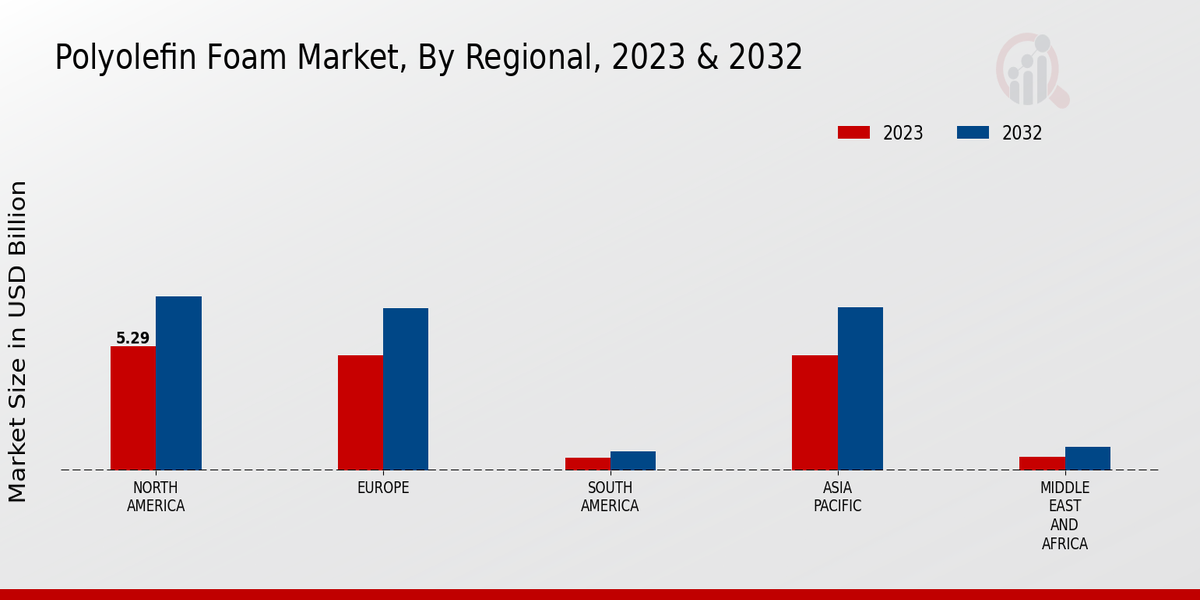 Polyolefin Foam Market, By Regional, 2023 & 2032

2023
2032

Market Size in USD Billion

5.29

NORTH AMERICA
EUROPE
SOUTH AMERICA
ASIA PACIFIC
MIDDLE EAST AND AFRICA