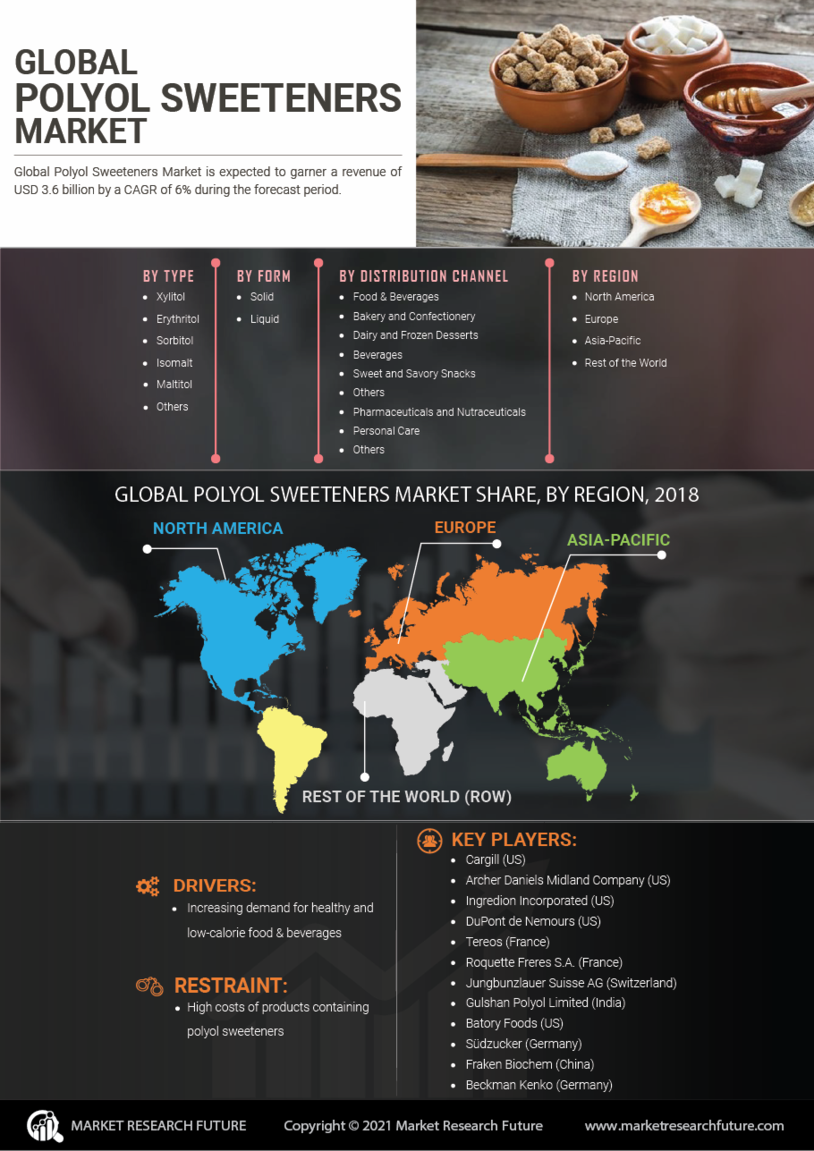 GLOBAL POLYOL SWEETENERS MARKET

Global Polyol Sweeteners Market is expected to garner a revenue of USD 3.6 billion by a CAGR of 6% during the forecast period.

BY TYPE
- Xylitol
- Erythritol
- Sorbitol
- Isomalt
- Maltitol
- Others

BY FORM
- Solid
- Liquid

BY DISTRIBUTION CHANNEL
- Food & Beverages
- Bakery and Confectionery
- Dairy and Frozen Desserts
- Beverages
- Sweet and Savory Snacks
- Others
- Pharmaceuticals and Nutraceuticals
- Personal Care
- Others

BY REGION
- North America
- Europe
- Asia-Pacific
- Rest of the World

GLOBAL POLYOL SWEETENERS MARKET SHARE, BY REGION, 2018

NORTH AMERICA

EUROPE

ASIA-PACIFIC

REST OF THE WORLD (ROW)

DRIVERS:
- Increasing demand for healthy and low-calorie food & beverages

RESTRAINT:
- High costs of products containing polyol sweeteners

KEY PLAYERS:
- Cargill (US)
- Archer Daniels Midland Company (US)
- Ingredion Incorporated (US)
- DuPont de Nemours (US)
- Tereos (France)
- Roquette Freres S.A. (France)
- Jungbunzlauer Suisse AG (Switzerland)
- Gulshan Polyol Limited (India)
- Batory Foods (US)
- Südzucker (Germany)
- Fraken Biochem (China)
- Beckman Kenko (Germany)

MARKET RESEARCH FUTURE

Copyright © 2021 Market Research Future

www.marketresearchfuture.com