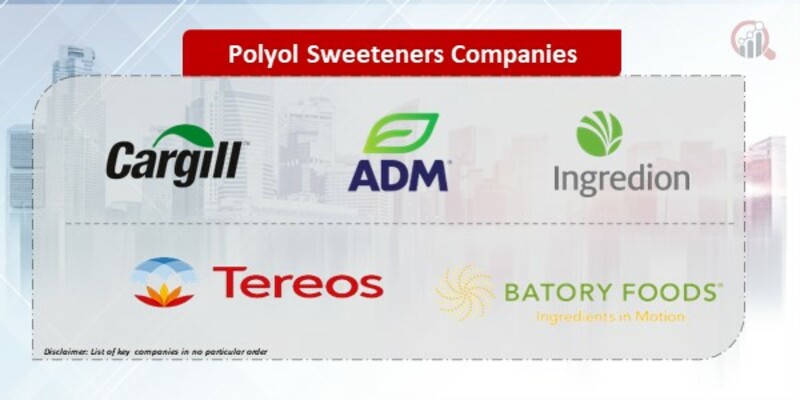 Polyol Sweeteners Companies

Cargill

ADM

Ingredion

Tereos

BATORY FOODS
Ingredients in Motion

Disclaimer: List of key companies in no particular order