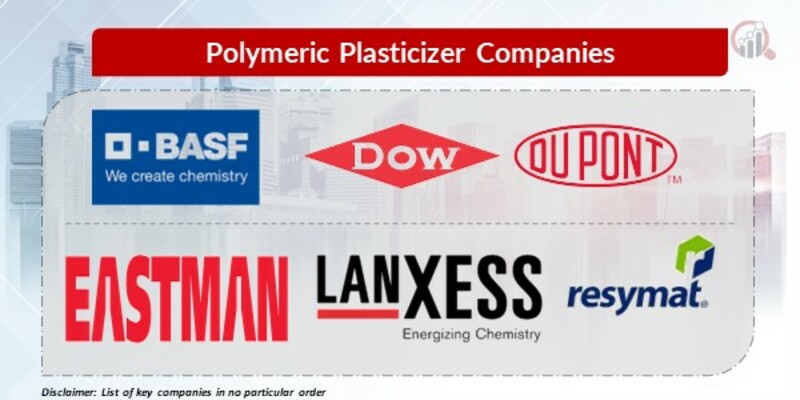 Polymeric Plasticizer Companies

BASF
We create chemistry

DOW

DU PONT
TM

EASTMAN

LANXESS
Energizing Chemistry

resymat

Disclaimer: List of key companies in no particular order