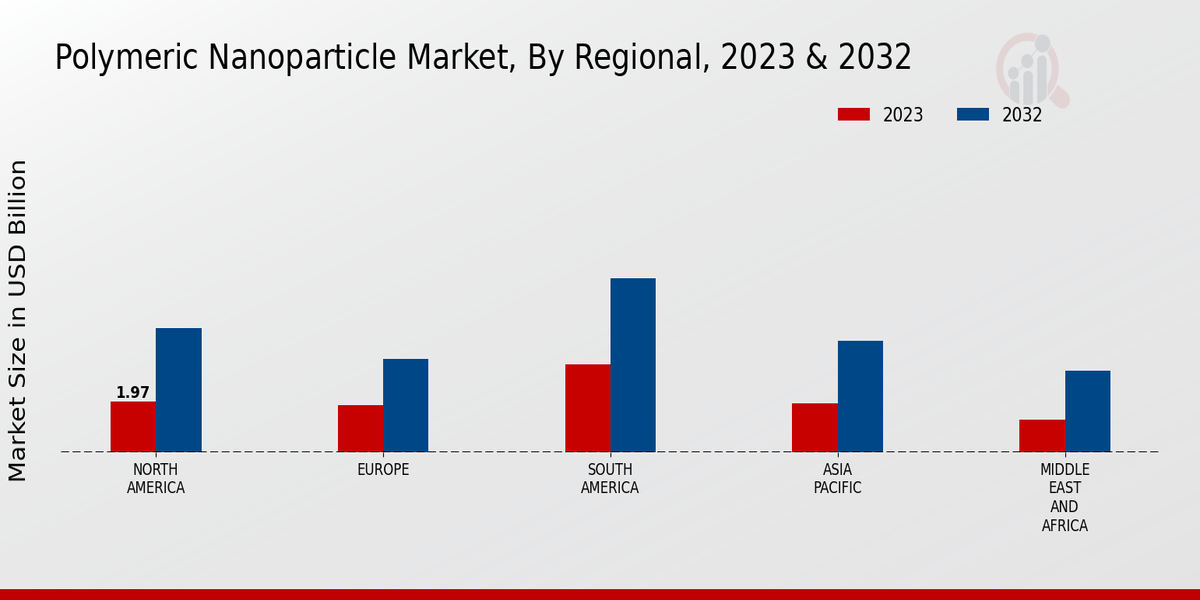 Polymeric Nanoparticle Market, By Regional, 2023 & 2032

2023
2032

Market Size in USD Billion

1.97

NORTH AMERICA
EUROPE
SOUTH AMERICA
ASIA PACIFIC
MIDDLE EAST AND AFRICA