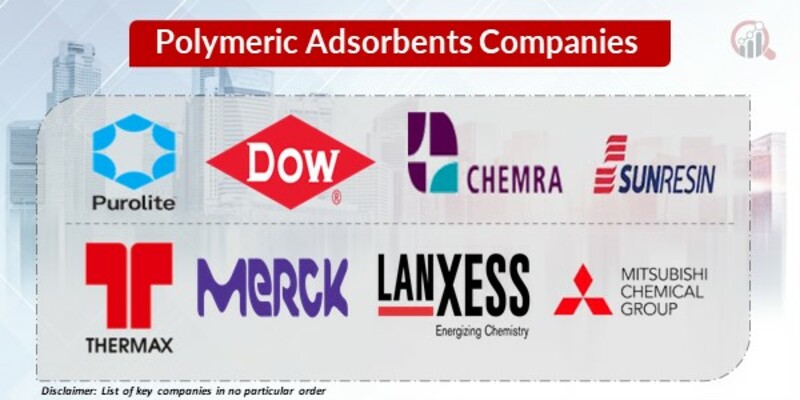 Polymeric Adsorbents Companies

Purolite

DOW ®

CHEMRA

SUNRESIN

THERMAX

MERCK

LANXESS
Energizing Chemistry

MITSUBISHI CHEMICAL GROUP

Disclaimer: List of key companies in no particular order