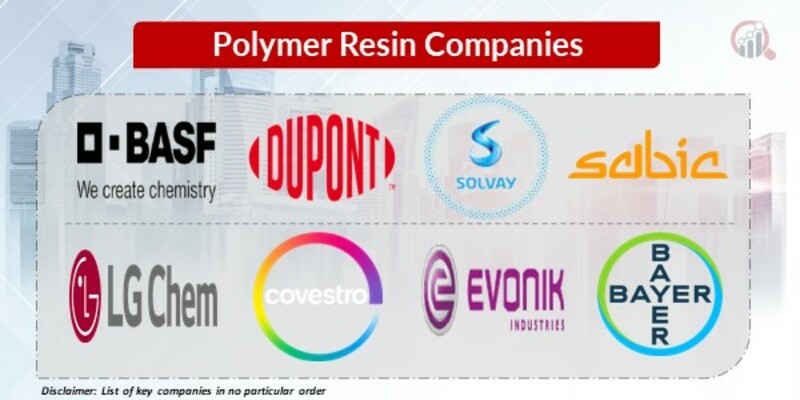 Polymer Resin Companies

BASF
We create chemistry

DUPONT

SOLVAY

sabic

LG Chem

covestro

EVONIK
INDUSTRIES

BAYER
BAYER

Disclaimer: List of key companies in no particular order