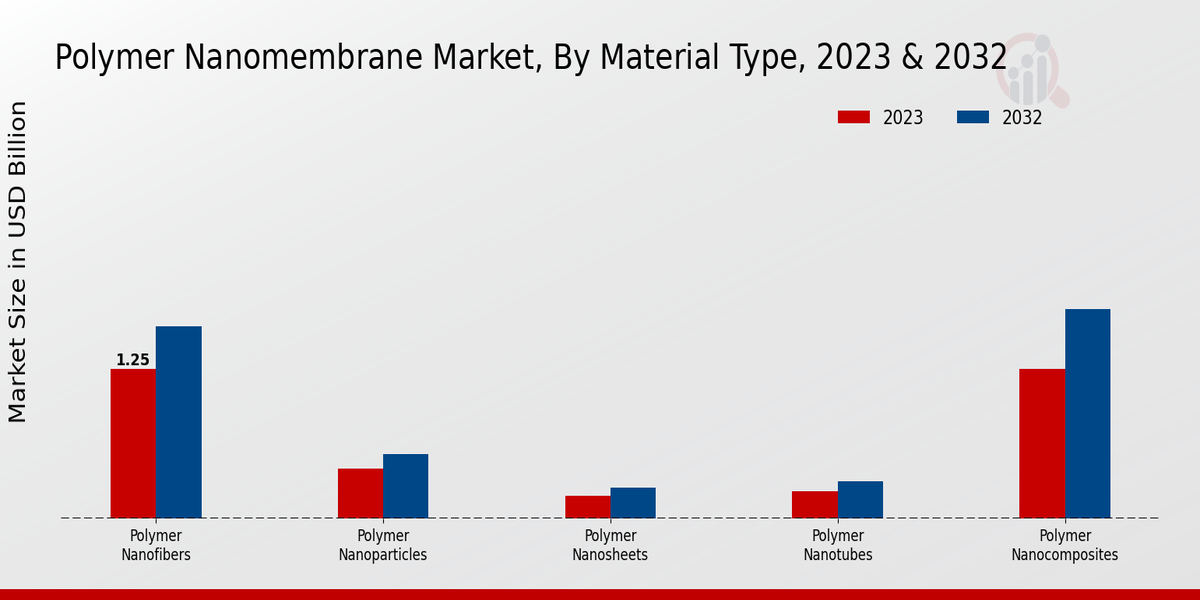 Polymer Nanomembrane Market, By Material Type, 2023 & 2032

2023
2032

Market Size in USD Billion

1.25

Polymer Nanofibers
Polymer Nanoparticles
Polymer Nanosheets
Polymer Nanotubes
Polymer Nanocomposites