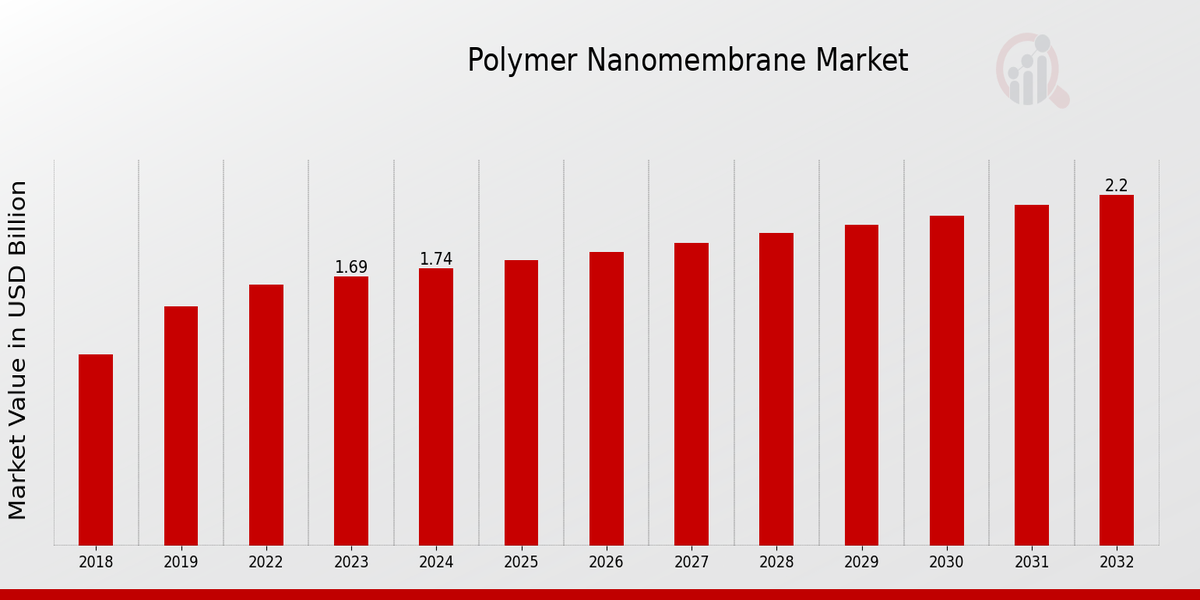 Polymer Nanomembrane Market

Market Value in USD Billion

1.69
1.74
2.2

2018
2019
2022
2023
2024
2025
2026
2027
2028
2029
2030
2031
2032