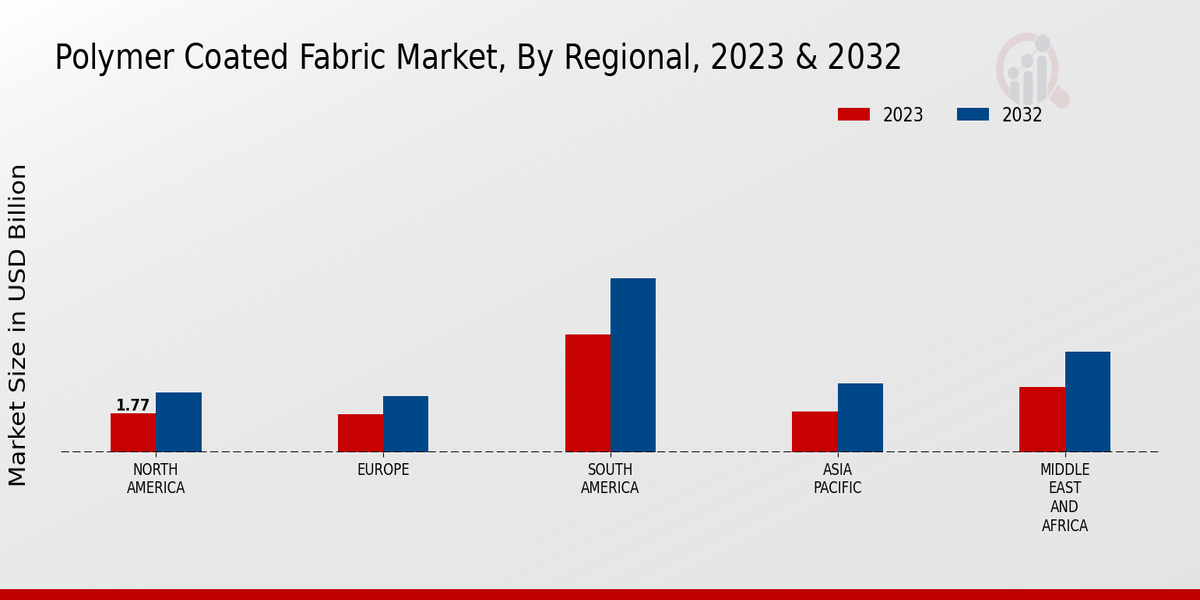 Polymer Coated Fabric Market, By Regional, 2023 & 2032

2023
2032

Market Size in USD Billion

1.77

NORTH AMERICA
EUROPE
SOUTH AMERICA
ASIA PACIFIC
MIDDLE EAST AND AFRICA