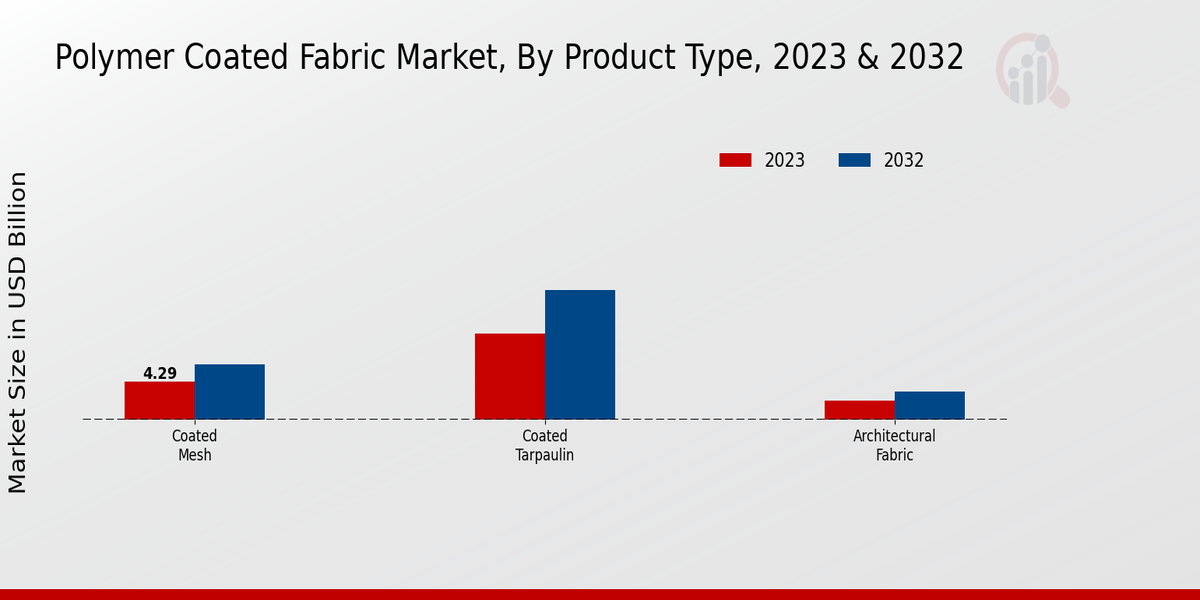 Polymer Coated Fabric Market, By Product Type, 2023 & 2032

2023 2032

Market Size in USD Billion

4.29

Coated Mesh

Coated Tarpaulin

Architectural Fabric