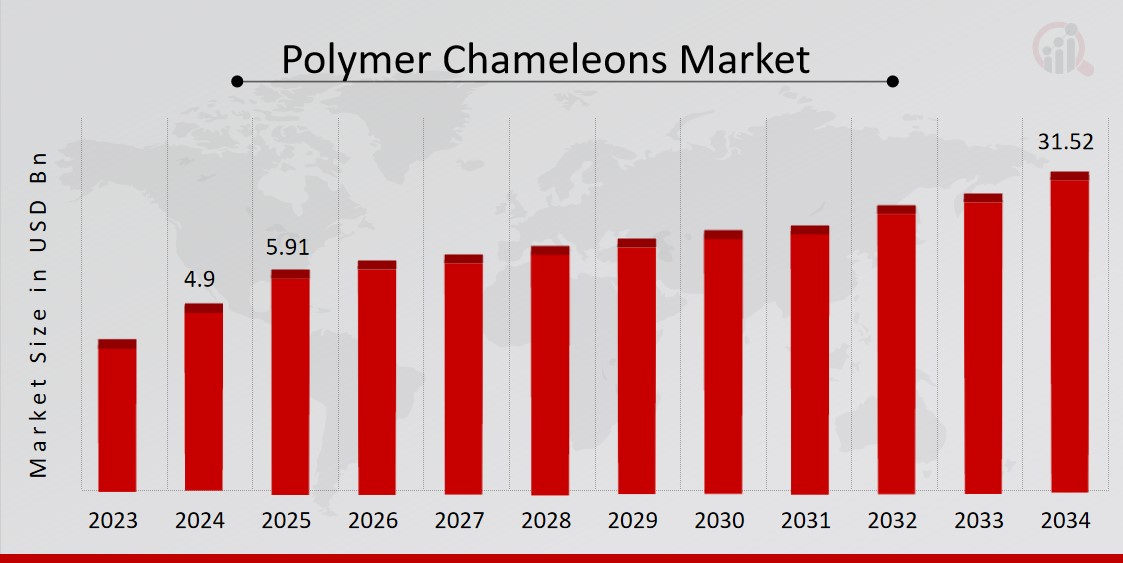 Polymer Chameleons Market

Market Size in USD Bn

4.9
5.91
31.52

2023
2024
2025
2026
2027
2028
2029
2030
2031
2032
2033
2034