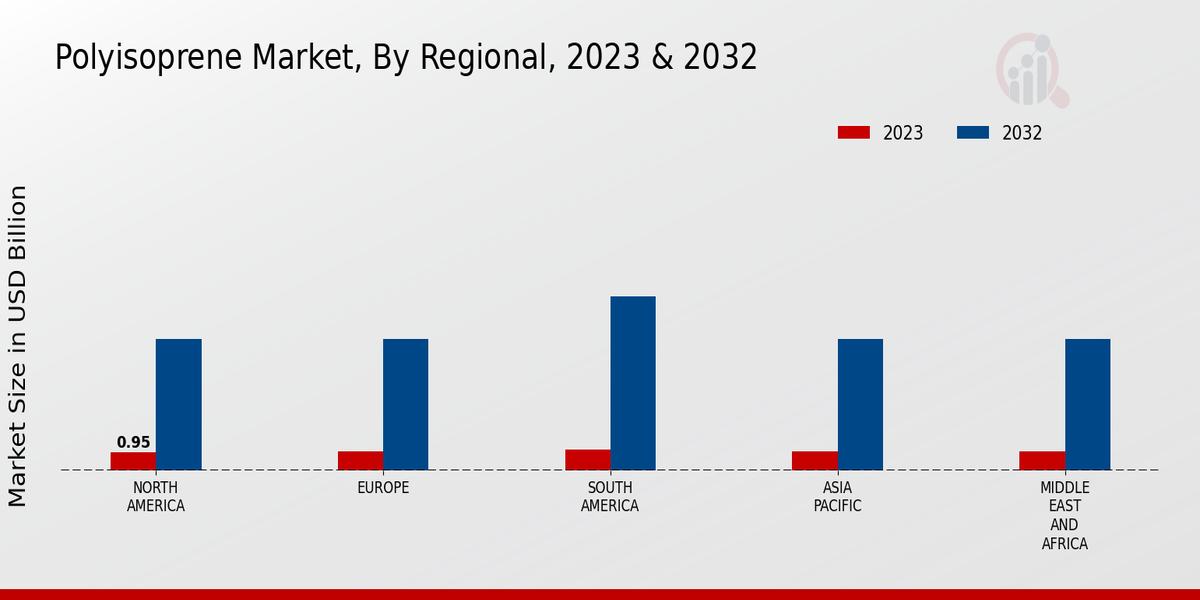 Polyisoprene Market, By Regional, 2023 & 2032

2023
2032

Market Size in USD Billion

0.95

NORTH AMERICA
EUROPE
SOUTH AMERICA
ASIA PACIFIC
MIDDLE EAST AND AFRICA