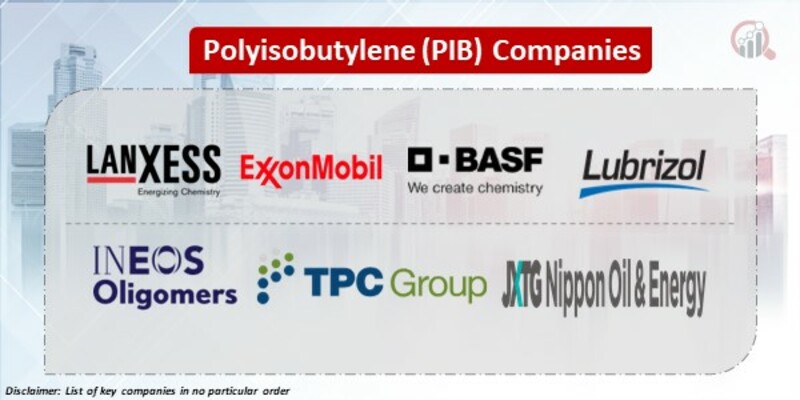 Polyisobutylene (PIB) Companies

LANXESS
Energizing Chemistry

ExxonMobil

BASF
We create chemistry

Lubrizol

INEOS
Oligomers

TPC Group

JXTG Nippon Oil & Energy

Disclaimer: List of key companies in no particular order