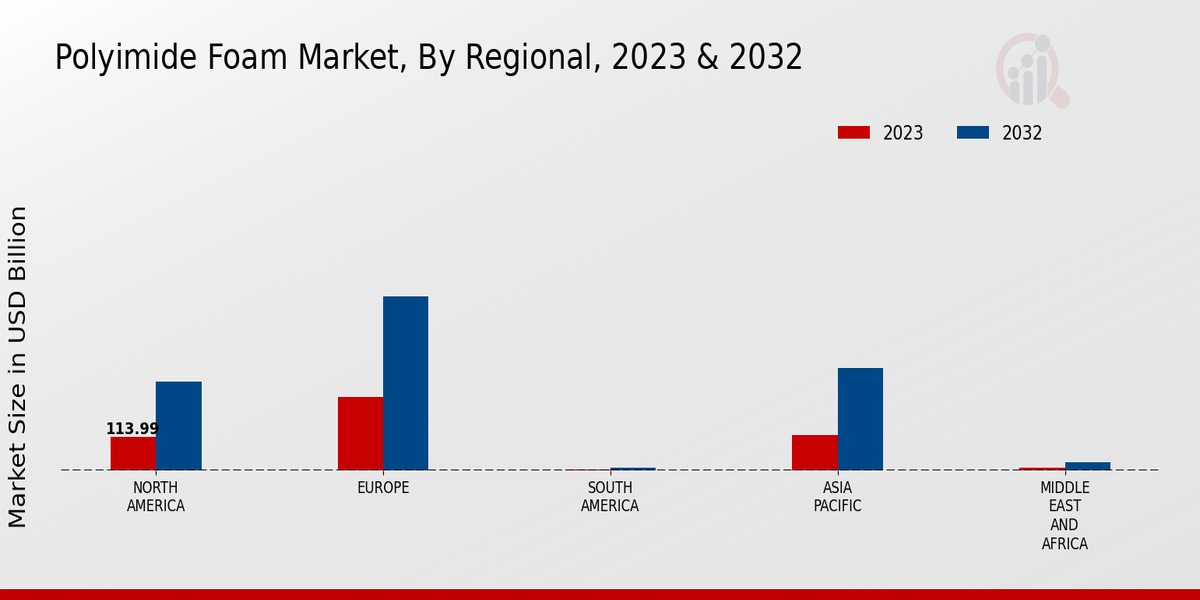 Polyimide Foam Market, By Regional, 2023 & 2032

2023
2032

Market Size in USD Billion

113.99

NORTH AMERICA
EUROPE
SOUTH AMERICA
ASIA PACIFIC
MIDDLE EAST AND AFRICA