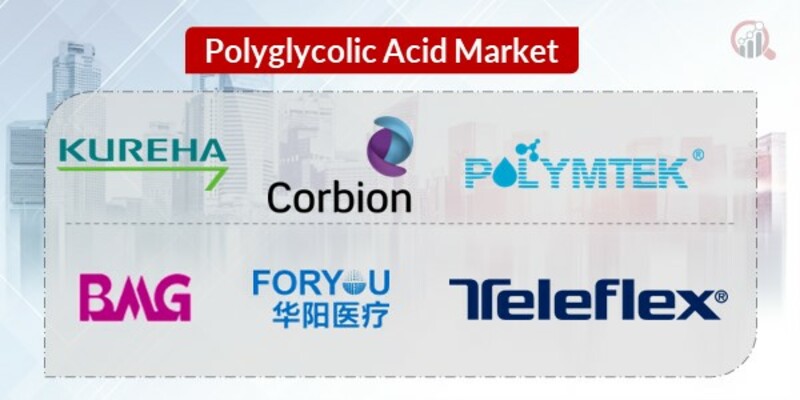 Polyglycolic Acid Market

KUREHA

Corbion

POLYMTEK®

BMG

FORYOU
华阳医疗

Teleflex®