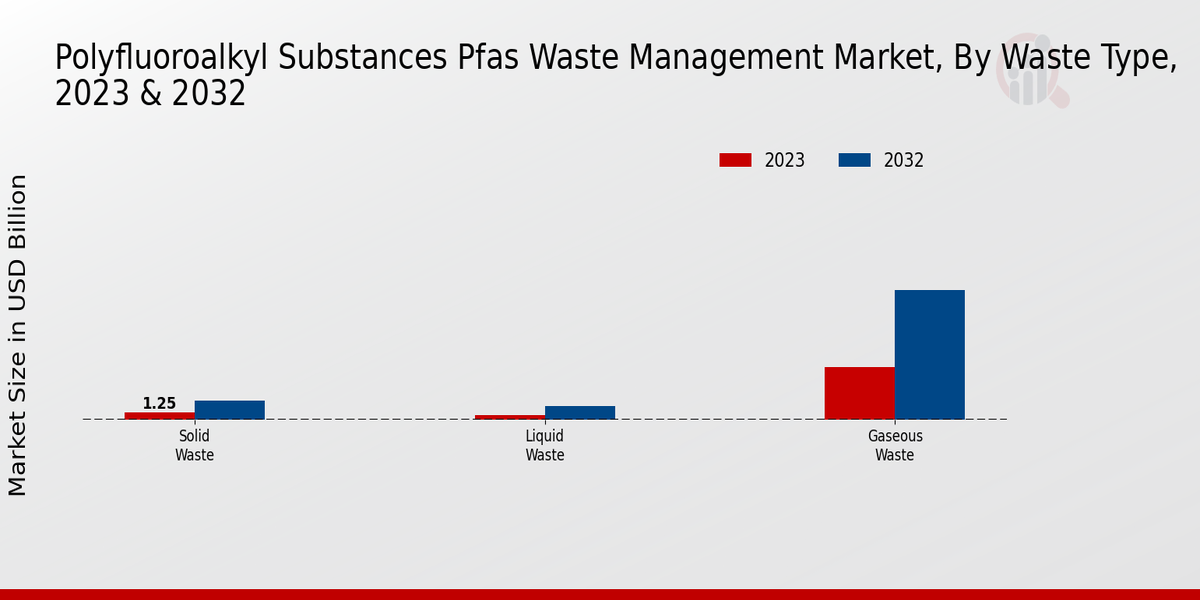 Polyfluoroalkyl Substances Pfas Waste Management Market, By Waste Type, 2023 & 2032

2023
2032

Market Size in USD Billion

1.25

Solid Waste

Liquid Waste

Gaseous Waste