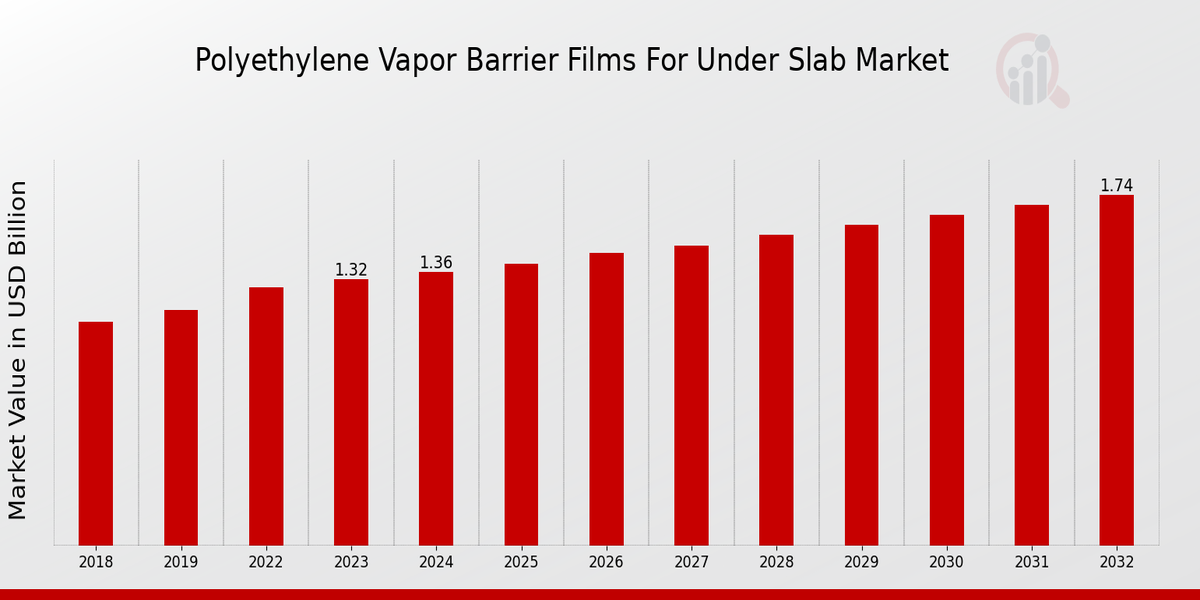 Polyethylene Vapor Barrier Films For Under Slab Market

Market Value in USD Billion

1.32
1.36
1.74

2018
2019
2022
2023
2024
2025
2026
2027
2028
2029
2030
2031
2032