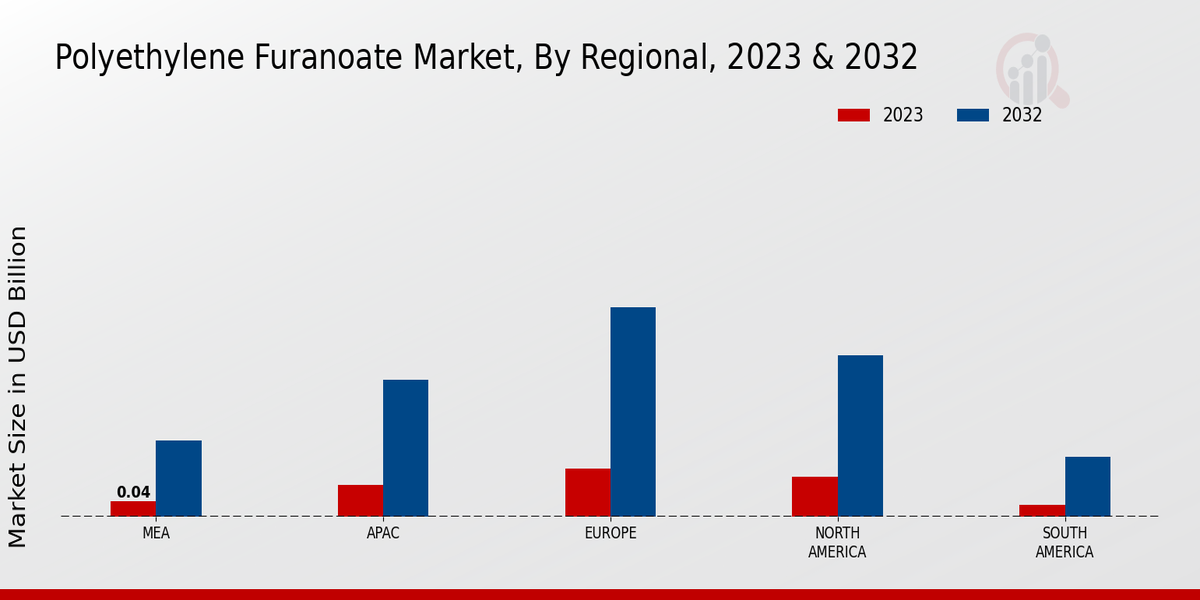 Polyethylene Furanoate Market, By Regional, 2023 & 2032

2023 2032

Market Size in USD Billion

0.04

MEA

APAC

EUROPE

NORTH AMERICA

SOUTH AMERICA