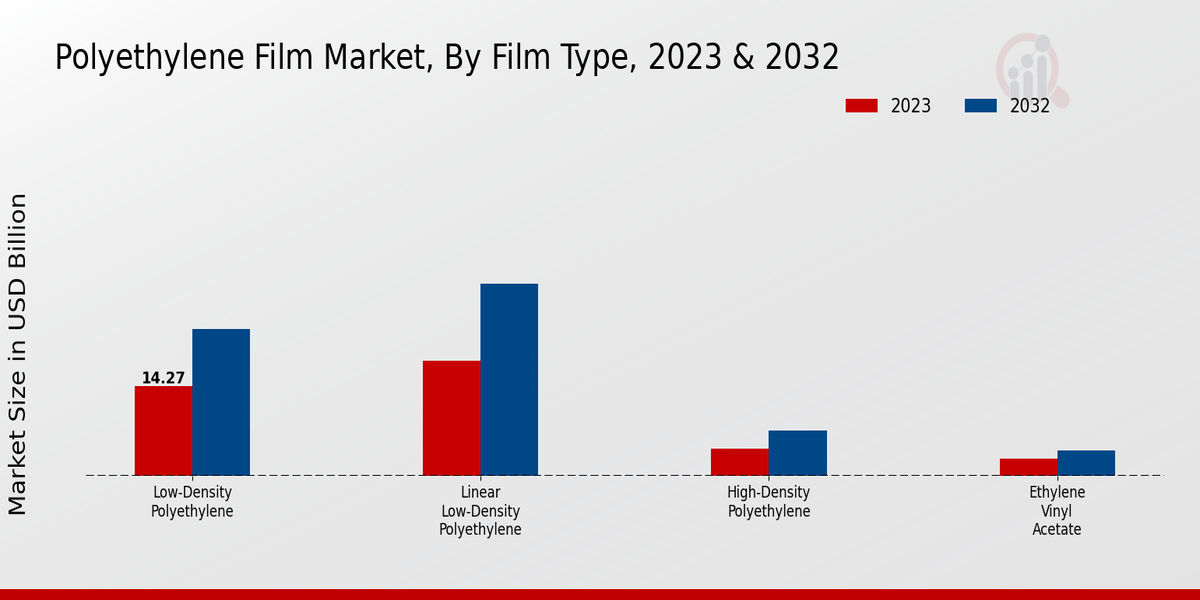 Polyethylene Film Market, By Film Type, 2023 & 2032

2023
2032

Market Size in USD Billion

14.27

Low-Density Polyethylene

Linear Low-Density Polyethylene

High-Density Polyethylene

Ethylene Vinyl Acetate