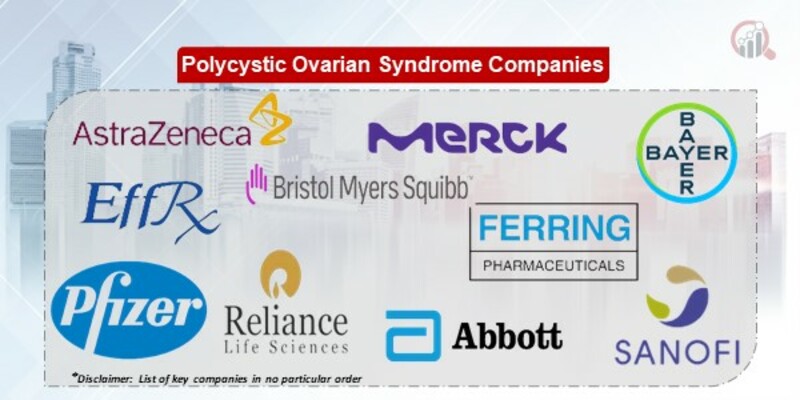 Polycystic Ovarian Syndrome Companies

AstraZeneca

MERCK

BAYER

BAYER

EffRx

Bristol Myers Squibb

FERRING PHARMACEUTICALS

Pfizer

Reliance Life Sciences

Abbott

SANOFI

*Disclaimer: List of key companies in no particular order