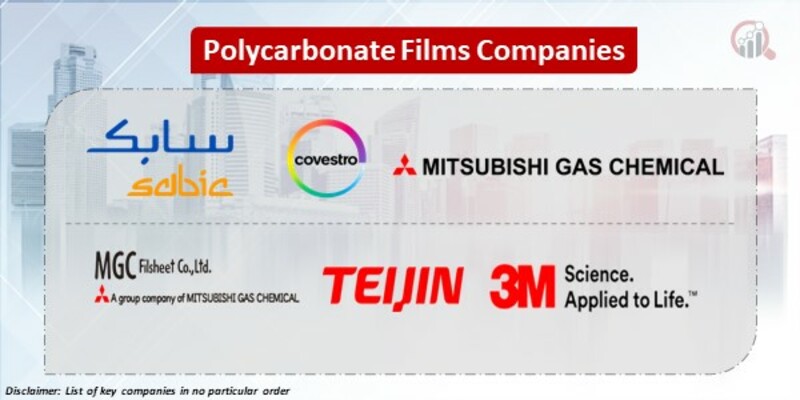 Polycarbonate Films Companies

سابك
sabic

covestro

MITSUBISHI GAS CHEMICAL

MGC Filsheet Co.,Ltd.
A group company of MITSUBISHI GAS CHEMICAL

TEIJIN

3M Science. Applied to Life.™

Disclaimer: List of key companies in no particular order