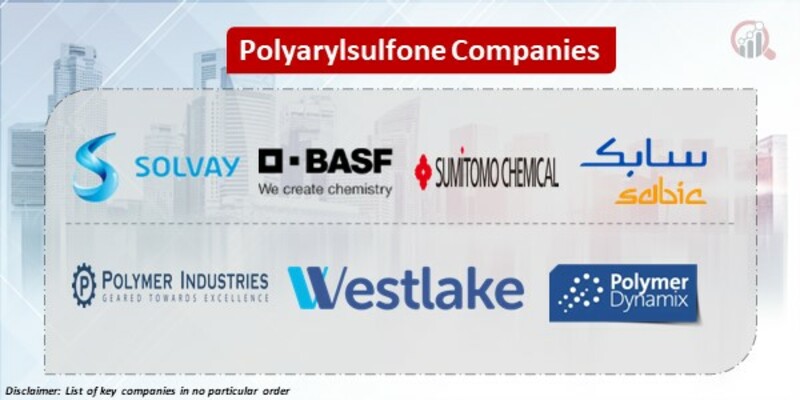 Polyarylsulfone Companies

SOLVAY

BASF
We create chemistry

SUMITOMO CHEMICAL

سابك
sabic

POLYMER INDUSTRIES
GEARED TOWARDS EXCELLENCE

Westlake

Polymer
Dynamix

Disclaimer: List of key companies in no particular order