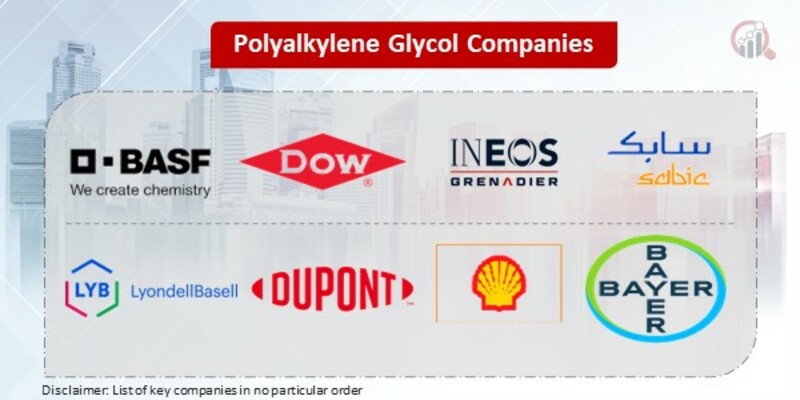 Polyalkylene Glycol Companies

BASF
We create chemistry

DOW

INEOS
GRENADIER

سابك
sabic

LYB LyondellBasell

DUPONT

BAYER
BAYER

Disclaimer: List of key companies in no particular order