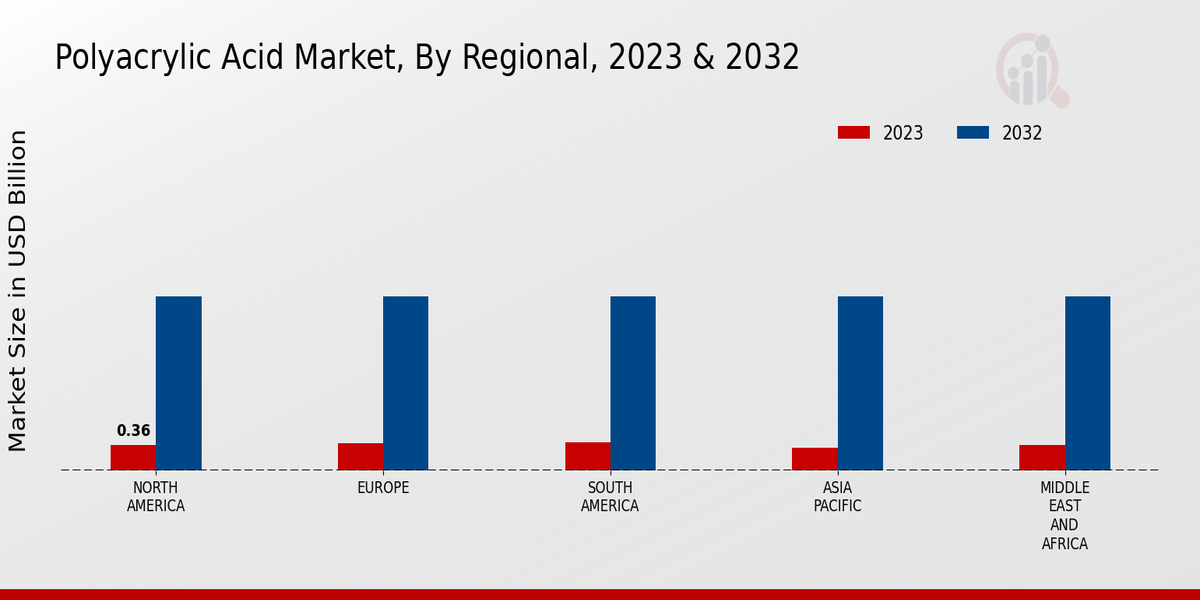 Polyacrylic Acid Market, By Regional, 2023 & 2032

2023
2032

Market Size in USD Billion

0.36

NORTH AMERICA
EUROPE
SOUTH AMERICA
ASIA PACIFIC
MIDDLE EAST AND AFRICA