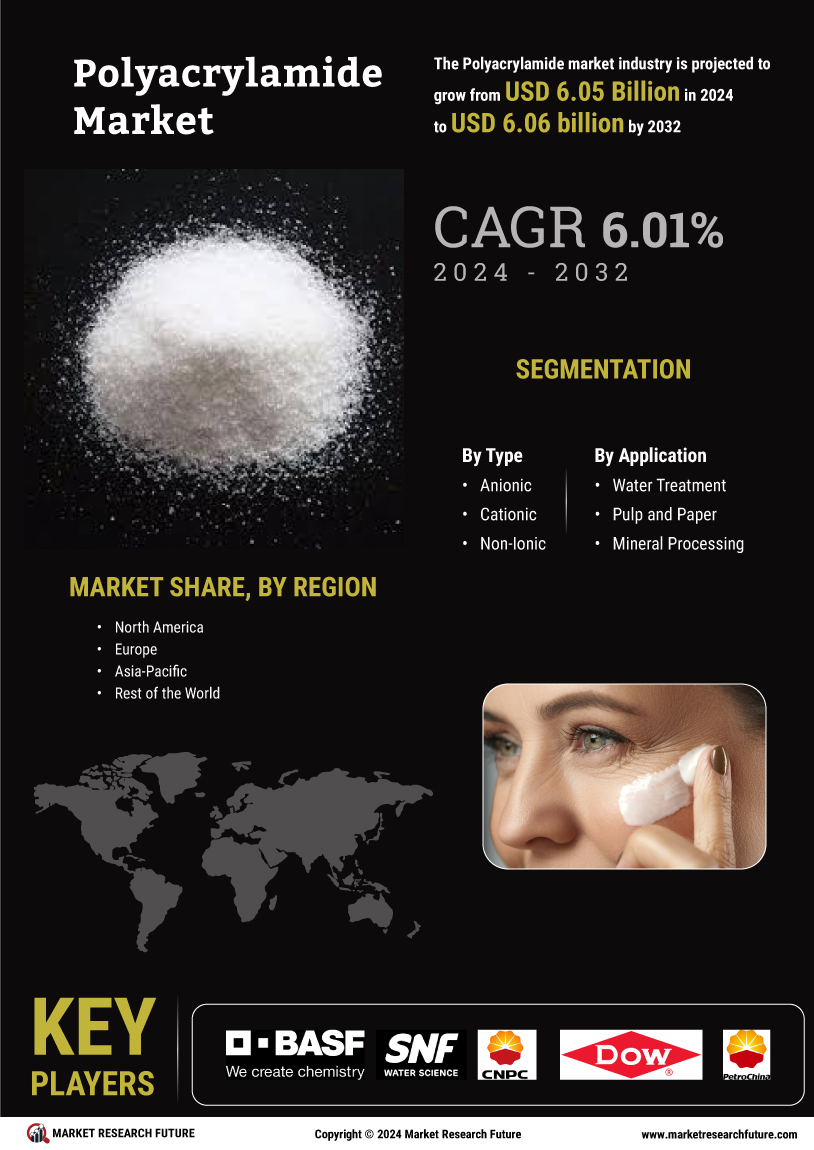 Polyacrylamide Market

The Polyacrylamide market industry is projected to grow from USD 6.05 Billion in 2024 to USD 6.06 billion by 2032

CAGR 6.01%
2024 - 2032

SEGMENTATION

By Type
• Anionic
• Cationic
• Non-Ionic

By Application
• Water Treatment
• Pulp and Paper
• Mineral Processing

MARKET SHARE, BY REGION
• North America
• Europe
• Asia-Pacific
• Rest of the World

KEY PLAYERS

BASF We create chemistry
SNF WATER SCIENCE
CNPC
DOW
PetroChina

MARKET RESEARCH FUTURE
Copyright © 2024 Market Research Future
www.marketresearchfuture.com