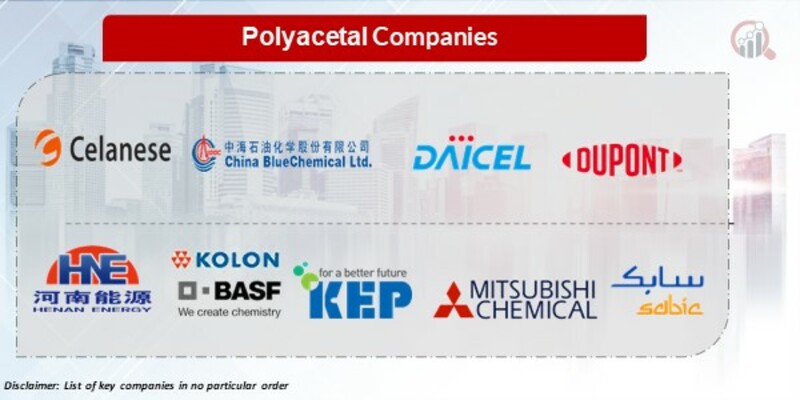 Polyacetal Companies

Celanese

中海石油化学股份有限公司
China BlueChemical Ltd.

DAICEL

DUPONT

HNE
河南能源
HENAN ENERGY

KOLON

BASF
We create chemistry

for a better future
KEP

MITSUBISHI CHEMICAL

سابك
sabic

Disclaimer: List of key companies in no particular order