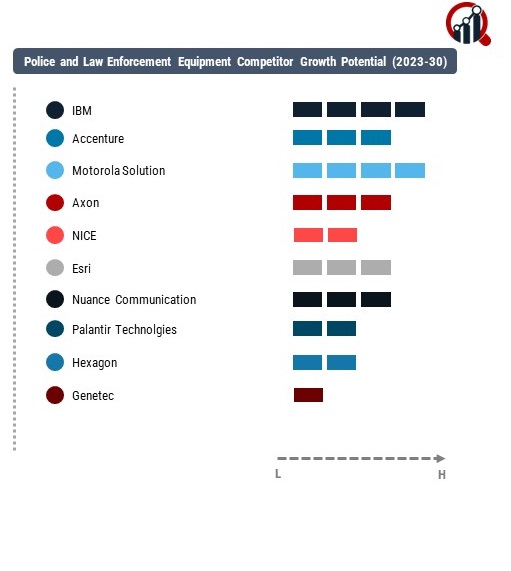 Police and Law Enforcement Equipment Competitor Growth Potential (2023-30)

IBM
Accenture
Motorola Solution
Axon
NICE
Esri
Nuance Communication
Palantir Technolgies
Hexagon
Genetec

L
H