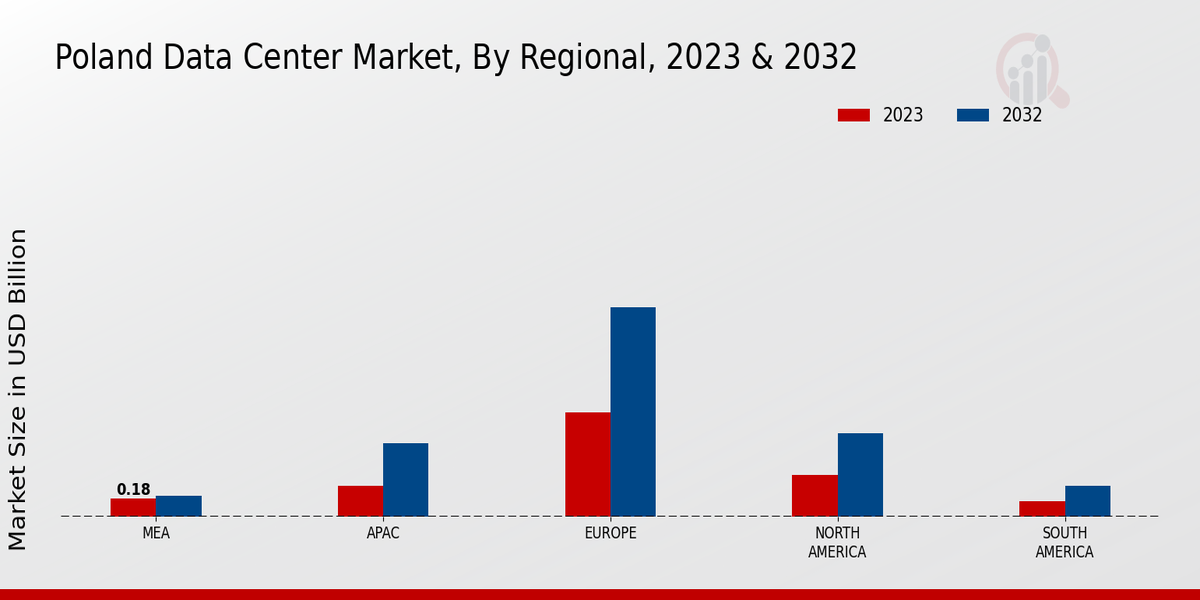 Poland Data Center Market, By Regional, 2023 & 2032

2023
2032

Market Size in USD Billion

0.18

MEA
APAC
EUROPE
NORTH AMERICA
SOUTH AMERICA